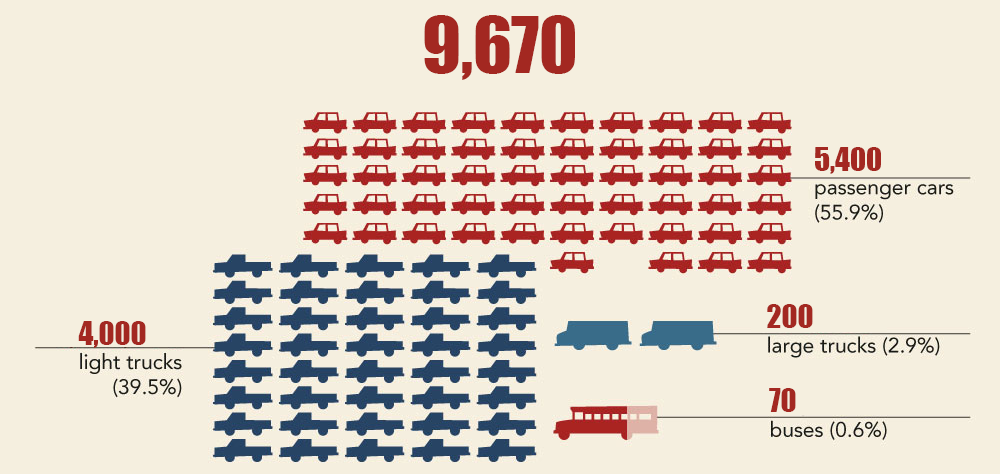 9,670

5,400
passenger cars
(55.9%)

4,000
light trucks
(39.5%)

200
large trucks (2.9%)

70
buses (0.6%)