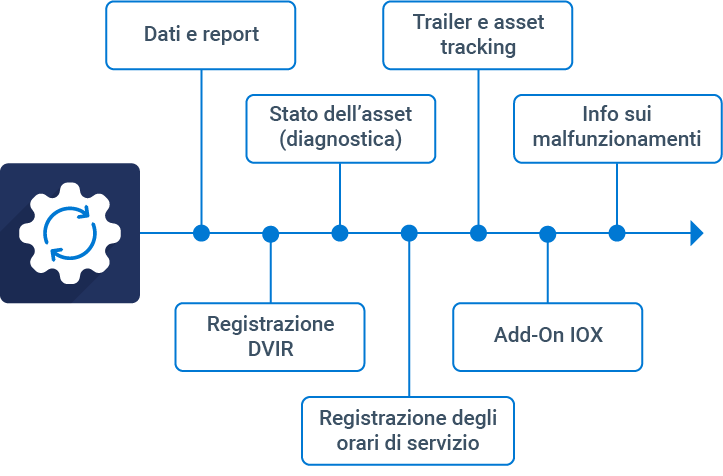 Dati e report

Registrazione DVIR

Stato dell’asset (diagnostica)

Registrazione degli orari di servizio

Trailer e asset tracking

Add-On IOX

Info sui malfunzionamenti